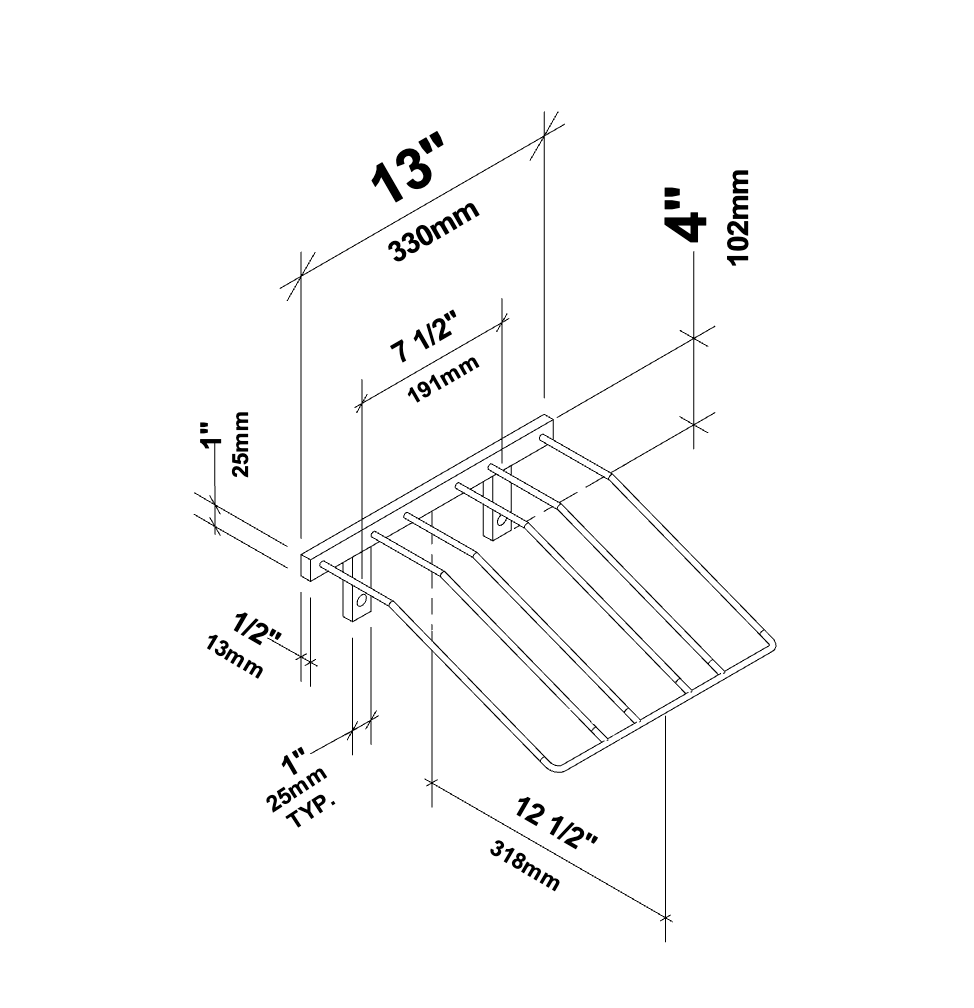 13"
330mm

4"
102mm

7 1/2"
191mm

1"
25mm

1/2"
13mm

1"
25mm
TYP.

12 1/2"
318mm